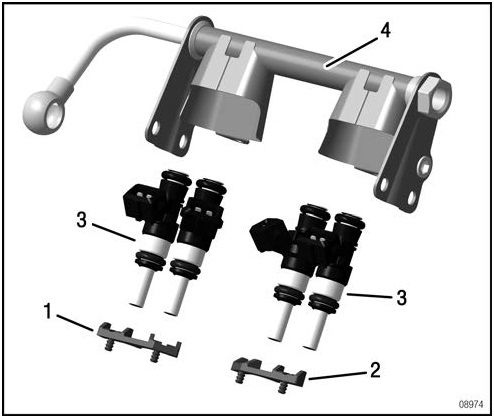 4
3
3
1
2
08974