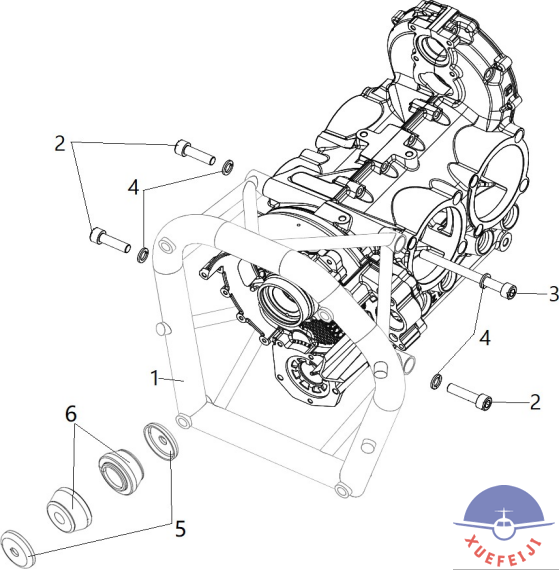 2
4
3
4
1
2
6
5
XUEFEIJI