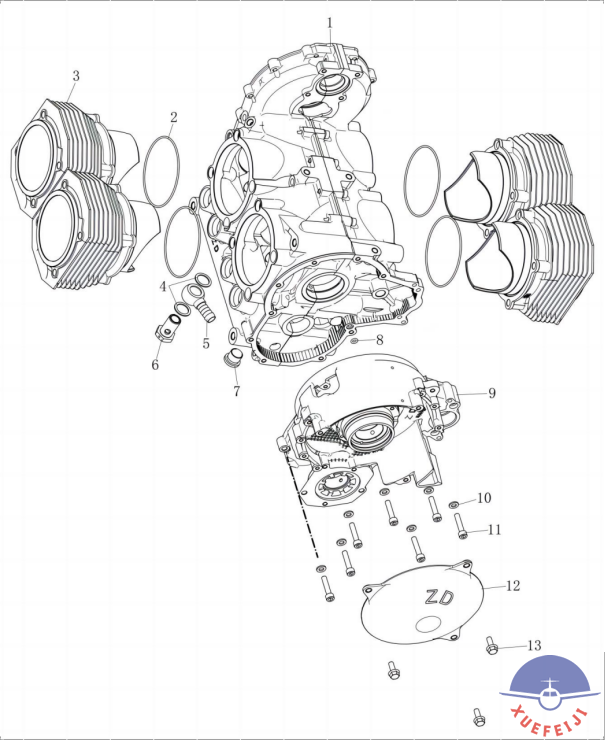 1
3
2
4
5
6
7
8
9
10
11
12
ZD
13
XUEFEIJI