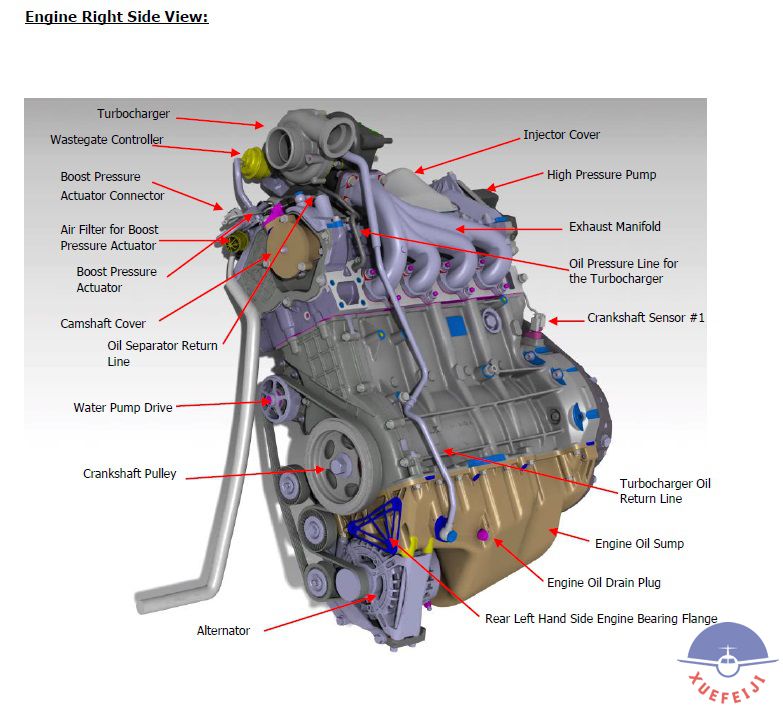 Engine Right Side View:

Turbocharger

Wastegate Controller

Boost Pressure Actuator Connector

Air Filter for Boost Pressure Actuator

Boost Pressure Actuator

Camshaft Cover

Oil Separator Return Line

Water Pump Drive

Crankshaft Pulley

Alternator

Injector Cover

High Pressure Pump

Exhaust Manifold

Oil Pressure Line for the Turbocharger

Crankshaft Sensor #1

Turbocharger Oil Return Line

Engine Oil Sump

Engine Oil Drain Plug

Rear Left Hand Side Engine Bearing Flange

XUEFEIJI